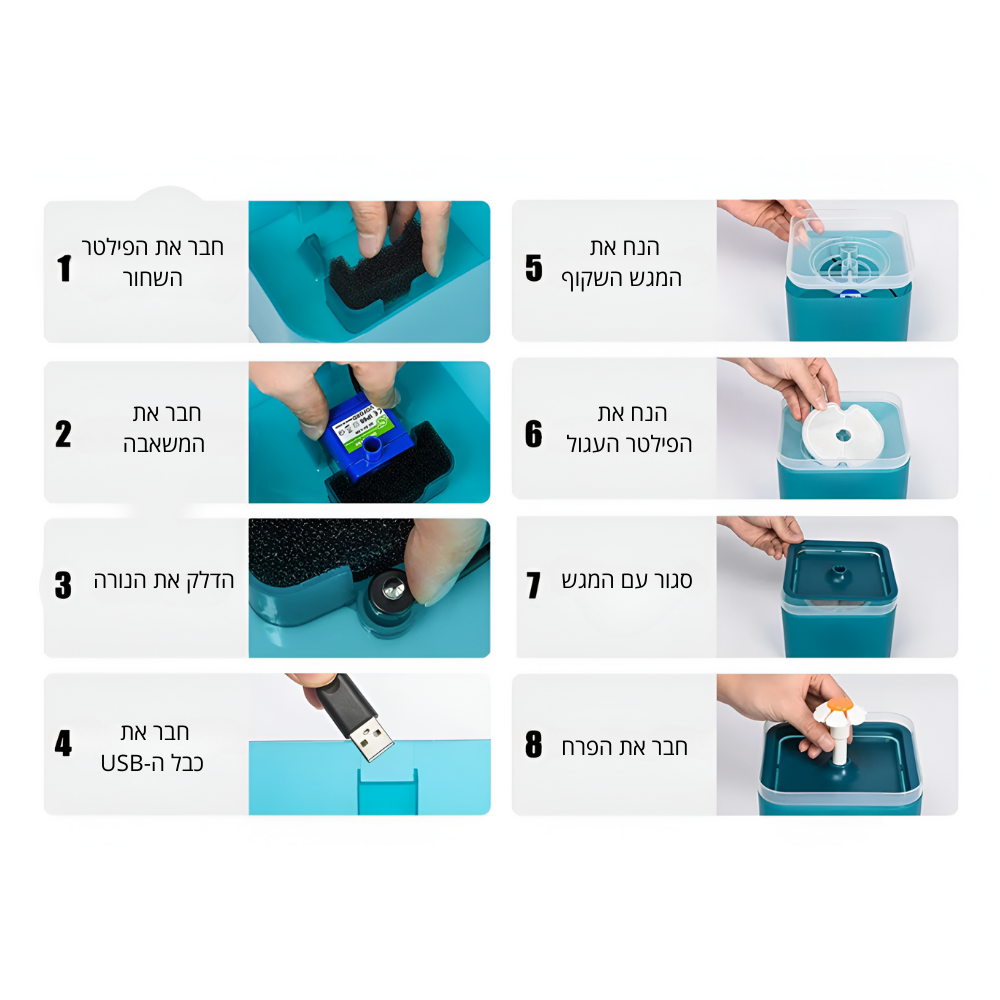 1 חבר את הפילטר השחור

2 חבר את המשאבה

3 הדלק את הנורה

4 חבר את כבל ה-USB

5 הנח את המגש השקוף

6 הנח את הפילטר העגול

7 סגור עם המגש

8 חבר את הפרח