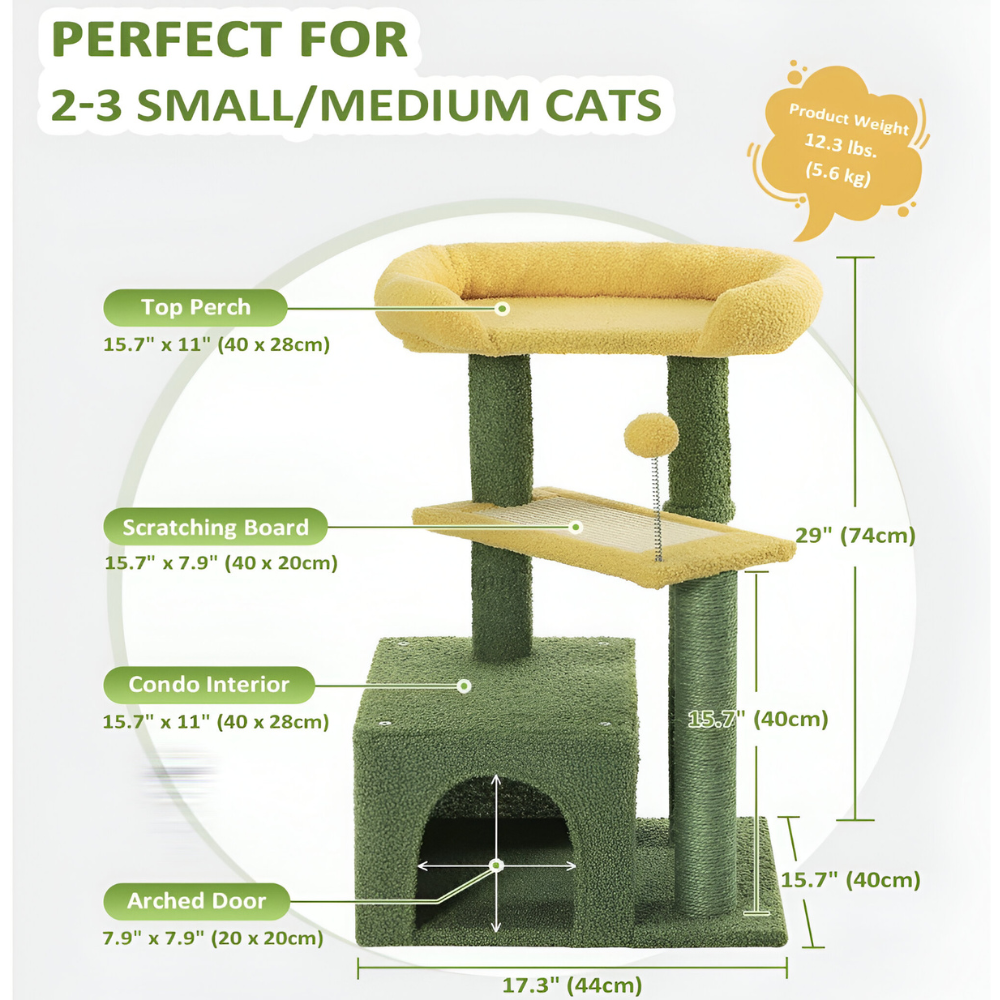 PERFECT FOR
2-3 SMALL/MEDIUM CATS

Product Weight
12.3 lbs.
(5.6 kg)

Top Perch
15.7" x 11" (40 x 28cm)

Scratching Board
15.7" x 7.9" (40 x 20cm)

Condo Interior
15.7" x 11" (40 x 28cm)

Arched Door
7.9" x 7.9" (20 x 20cm)

29" (74cm)

15.7" (40cm)

15.7" (40cm)

17.3" (44cm)